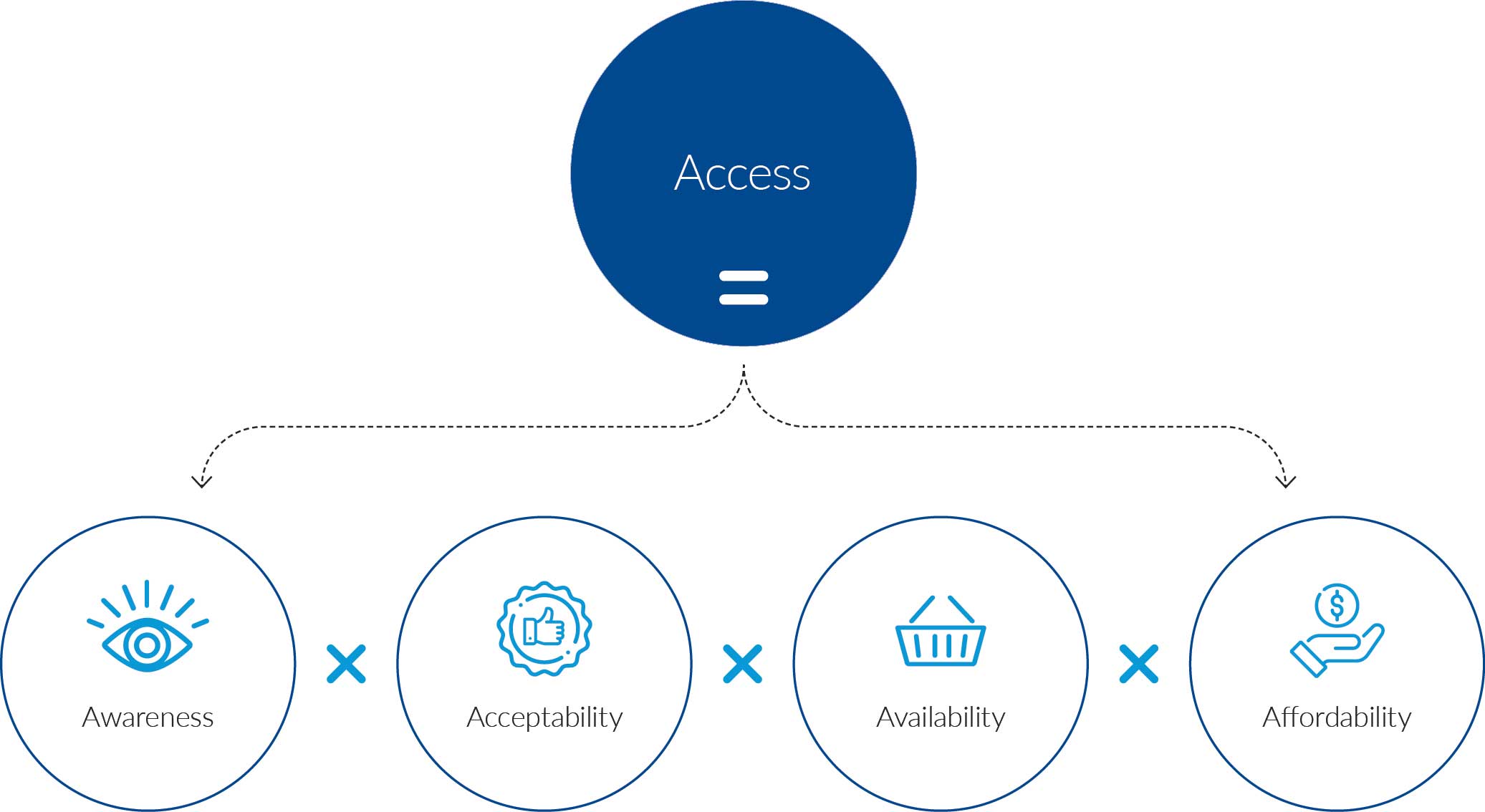 Access

=

Awareness × Acceptability × Availability × Affordability