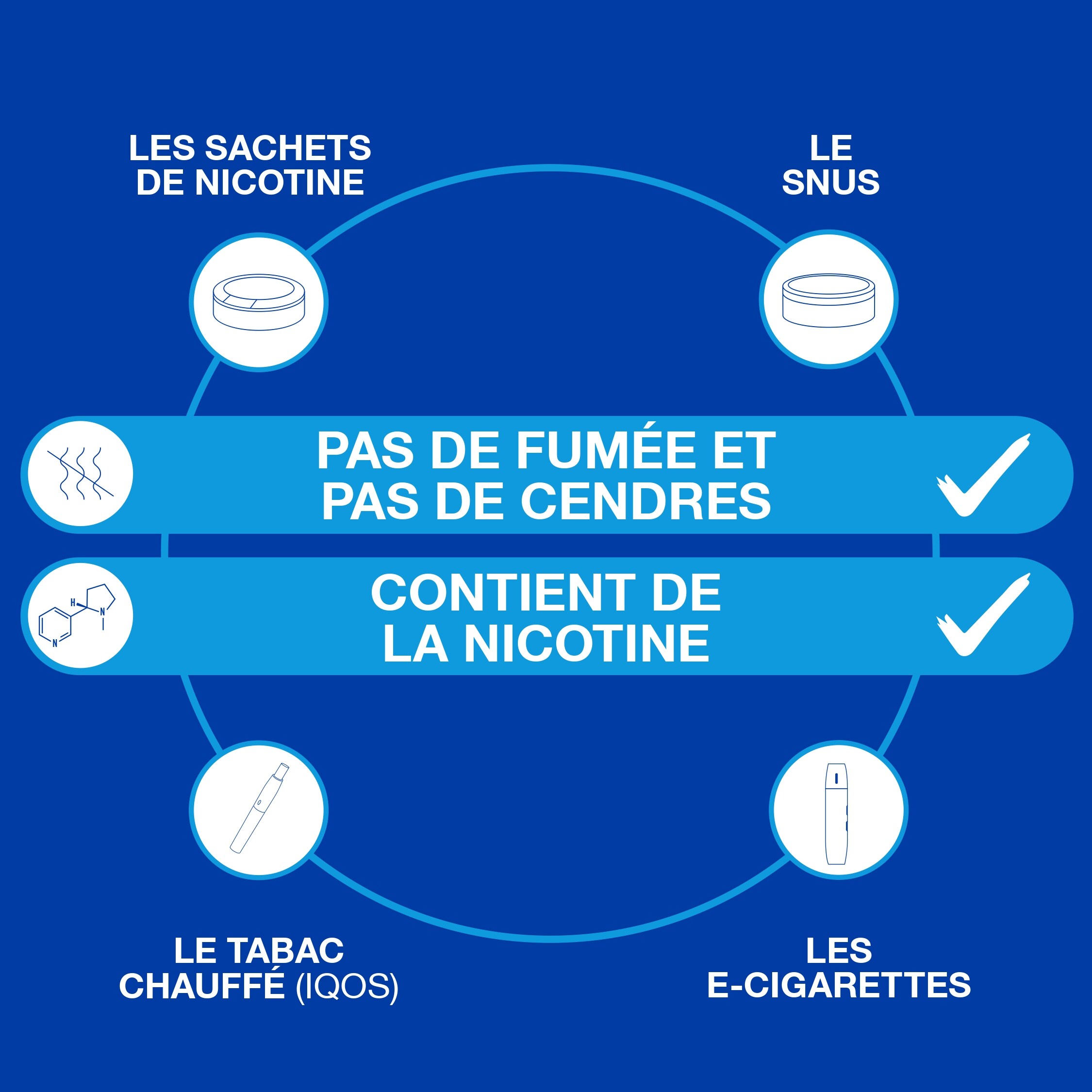 LES SACHETS DE NICOTINE

LE SNUS

PAS DE FUMÉE ET PAS DE CENDRES

H

N

N

CONTIENT DE LA NICOTINE

LE TABAC CHAUFFÉ (IQOS)

LES E-CIGARETTES