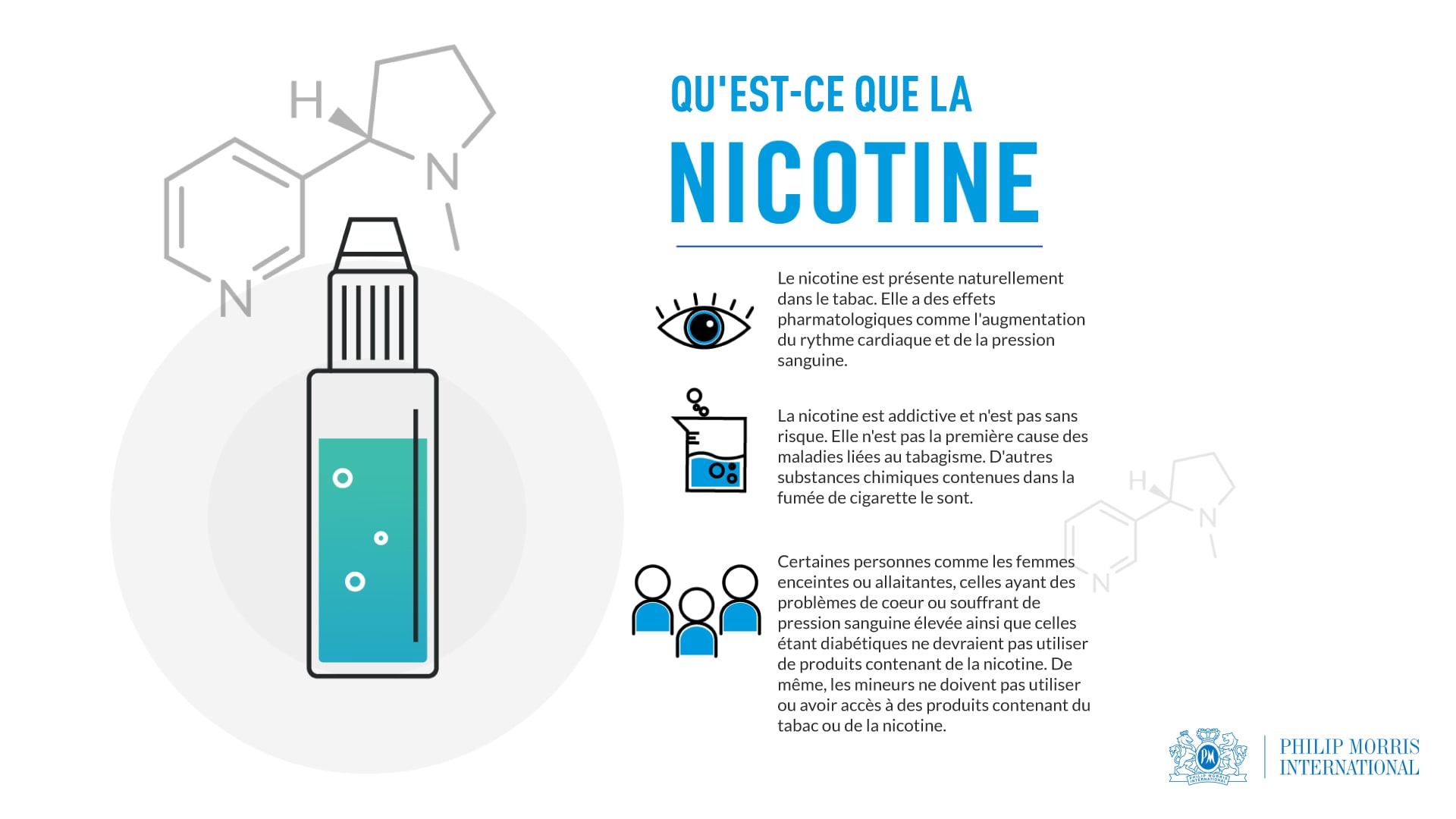 H
N
N

QU'EST-CE QUE LA
NICOTINE

Le nicotine est présente naturellement dans le tabac. Elle a des effets pharmatologiques comme l'augmentation du rythme cardiaque et de la pression sanguine.

La nicotine est addictive et n'est pas sans risque. Elle n'est pas la première cause des maladies liées au tabagisme. D'autres substances chimiques contenues dans la fumée de cigarette le sont.

Certaines personnes comme les femmes enceintes ou allaitantes, celles ayant des problèmes de coeur ou souffrant de pression sanguine élevée ainsi que celles étant diabétiques ne devraient pas utiliser de produits contenant de la nicotine. De même, les mineurs ne doivent pas utiliser ou avoir accès à des produits contenant du tabac ou de la nicotine.

H
N
N

PM
PHILIP MORRIS INTERNATIONAL
PHILIP MORRIS
INTERNATIONAL