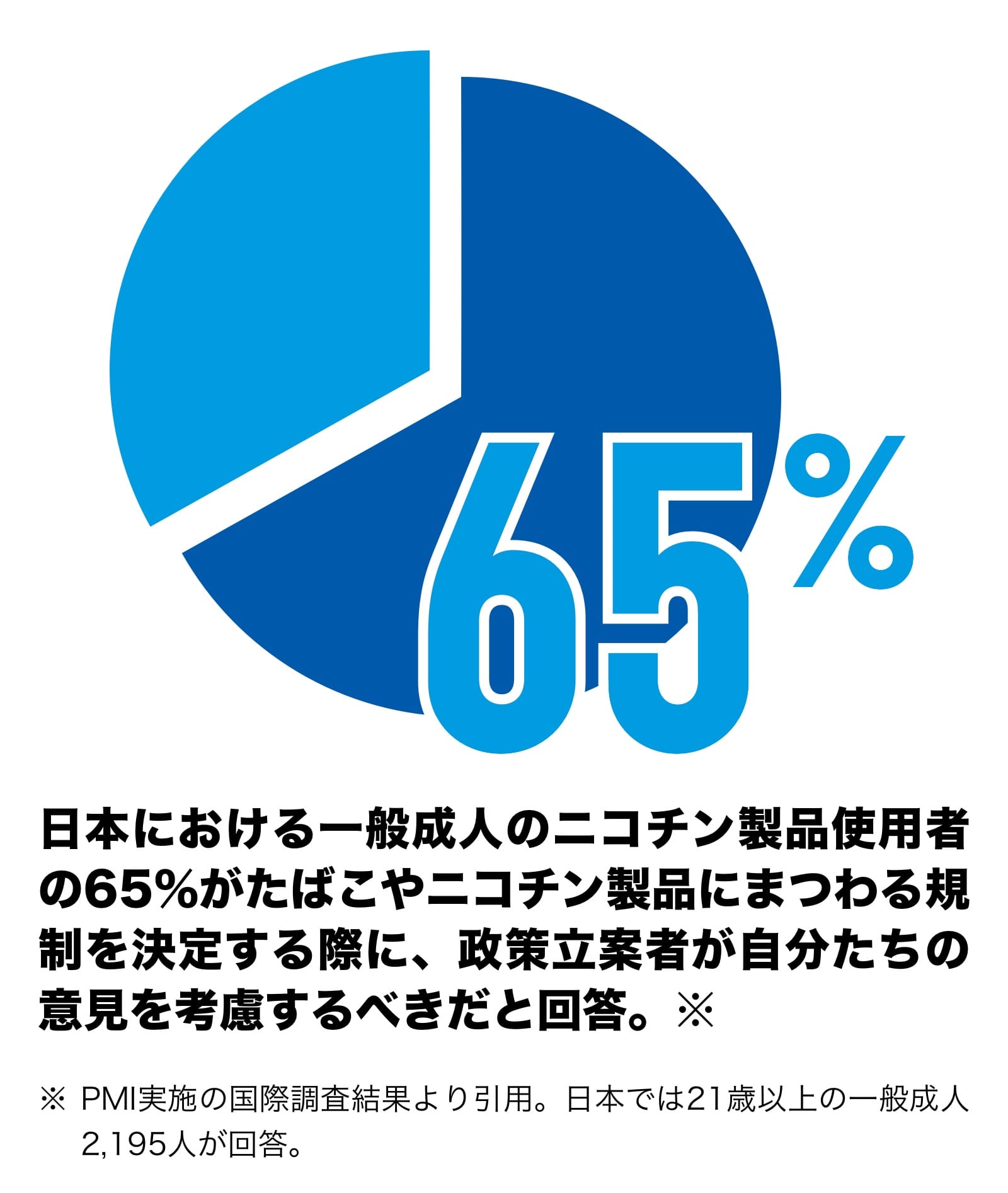 65%

日本における一般成人のニコチン製品使用者の65%がたばこやニコチン製品にまつわる規制を決定する際に、政策立案者が自分たちの意見を考慮するべきだと回答。※

※ PMI実施の国際調査結果より引用。日本では21歳以上の一般成人2,195人が回答。