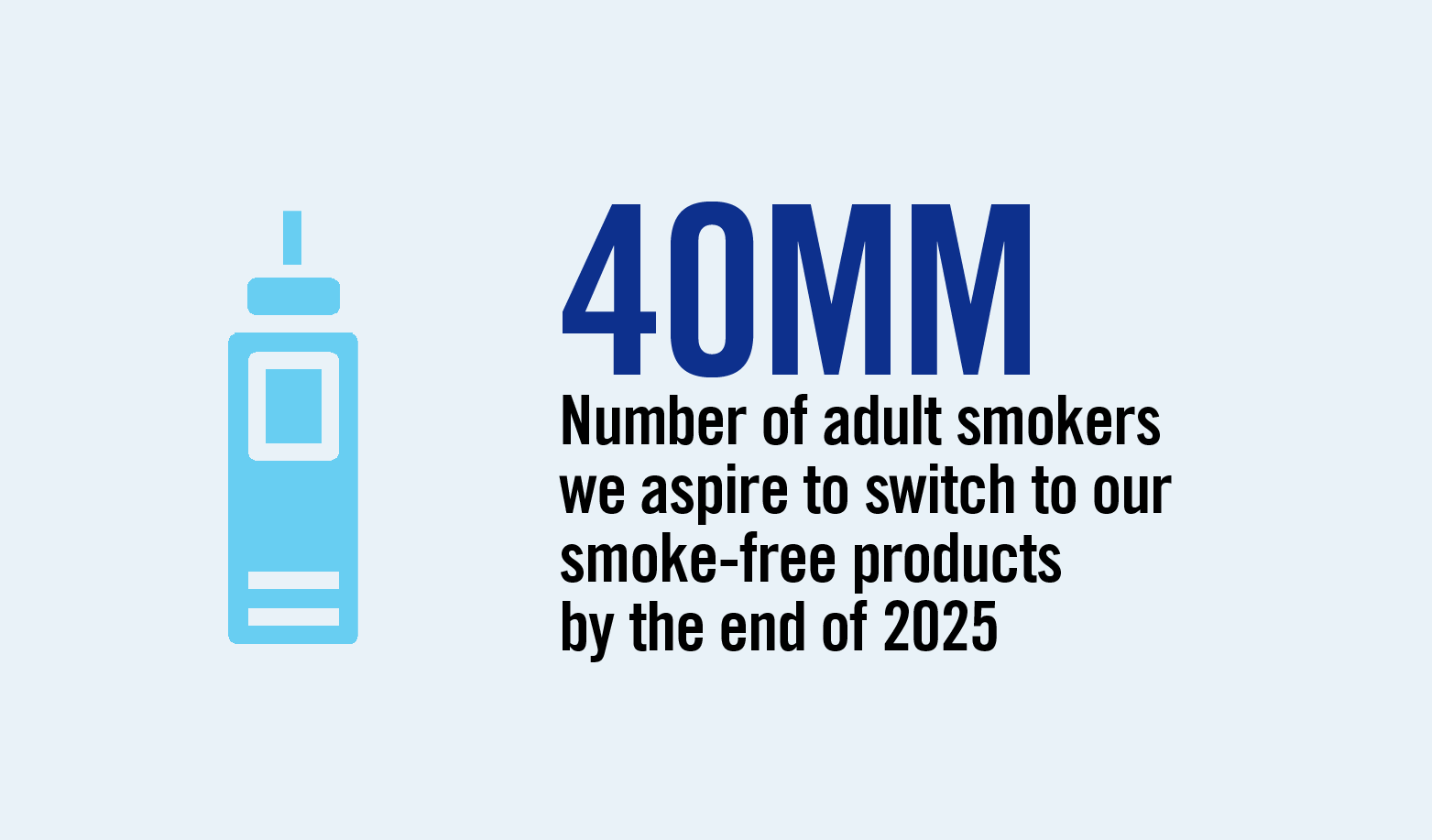 40MM
Number of adult smokers we aspire to switch to our smoke-free products by the end of 2025