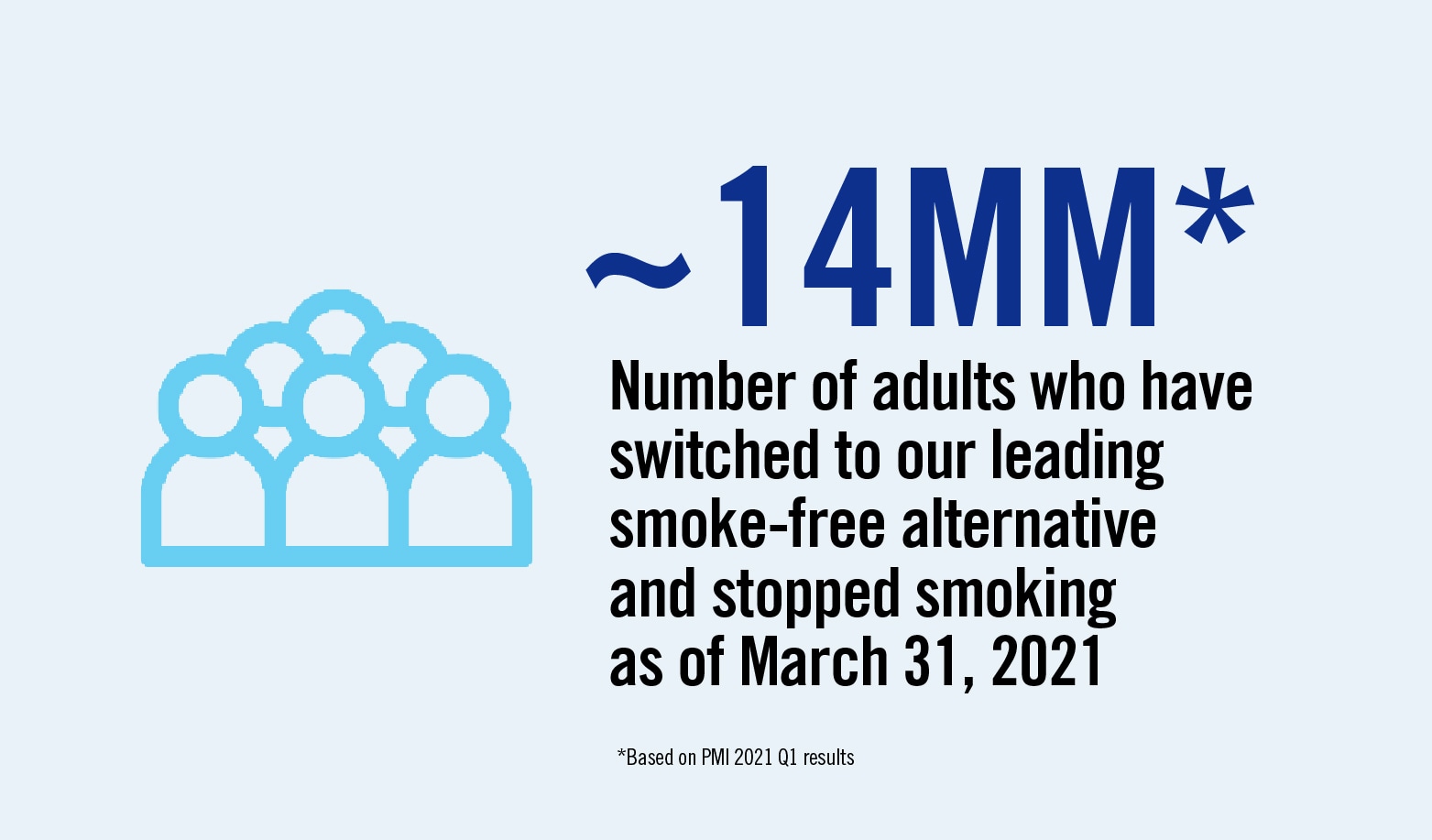 ~14MM*

Number of adults who have switched to our leading smoke-free alternative and stopped smoking as of March 31, 2021

*Based on PMI 2021 Q1 results