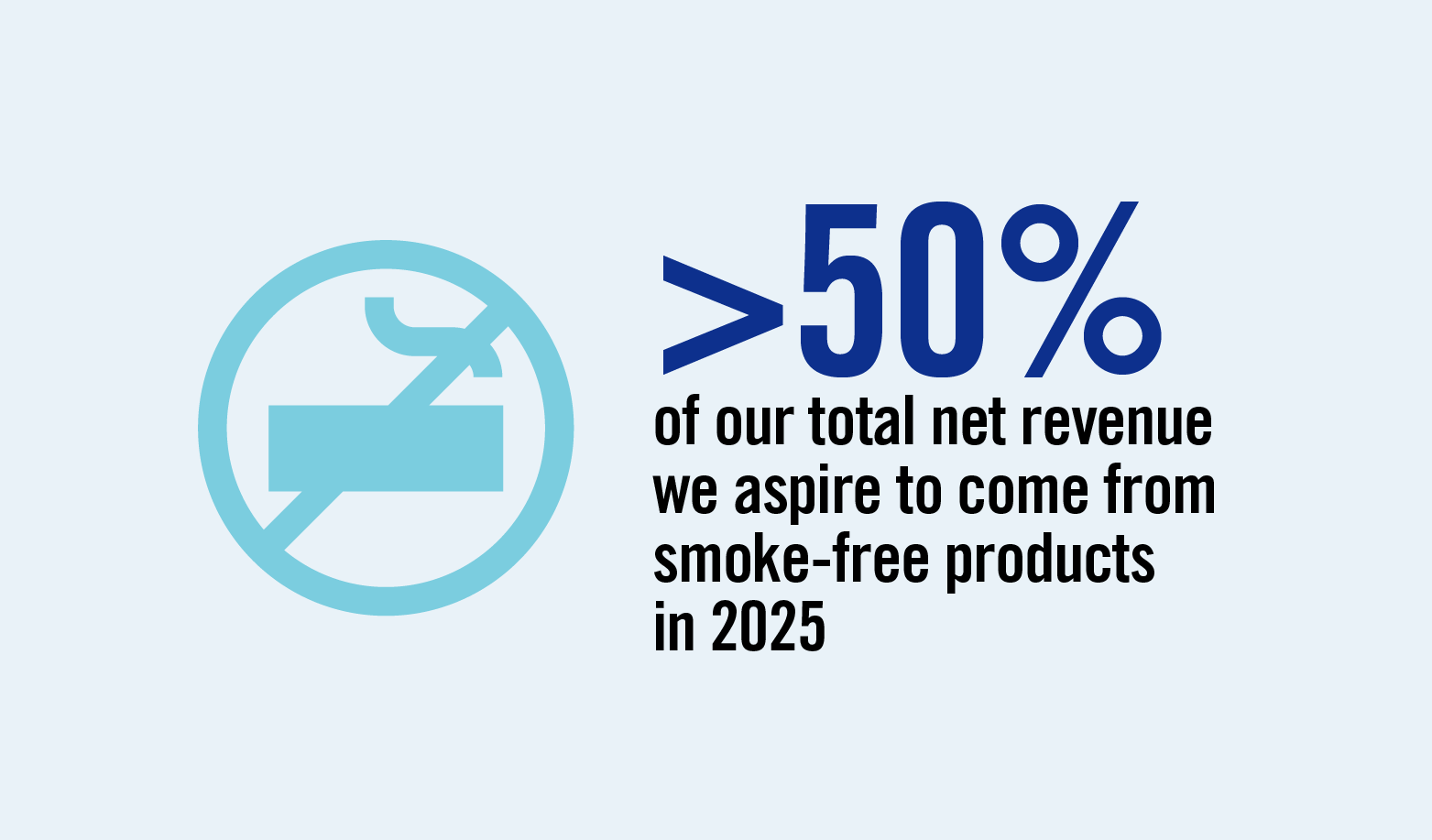 >50%

of our total net revenue we aspire to come from smoke-free products in 2025