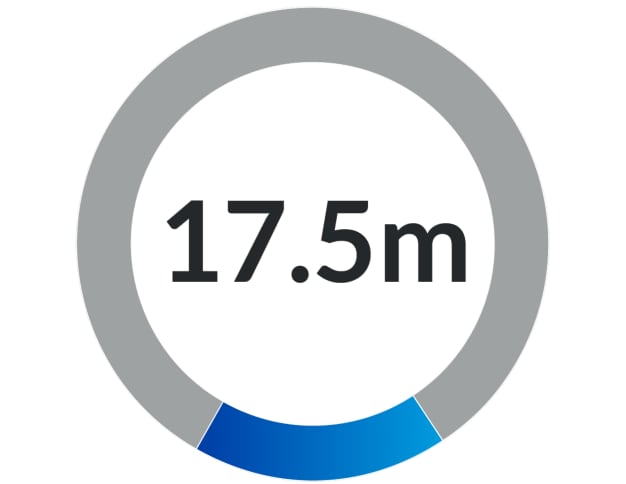 17.5m