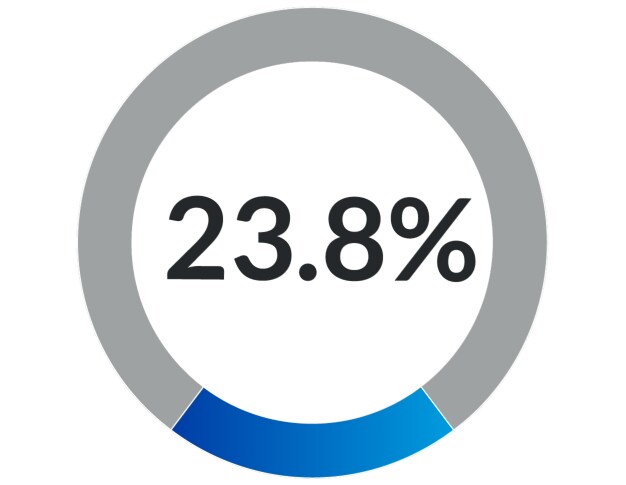 23.8%