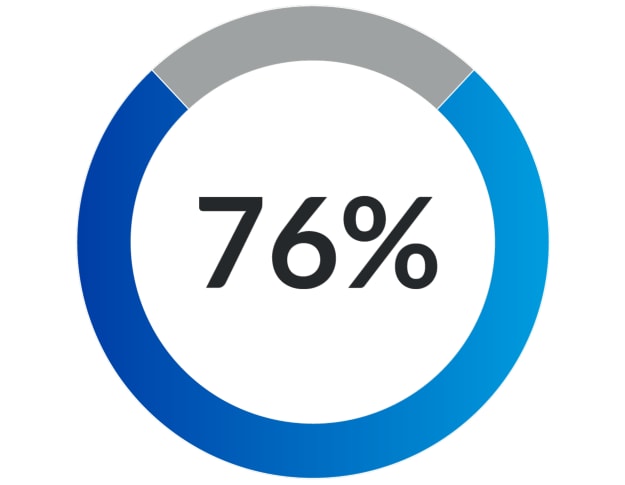 76%