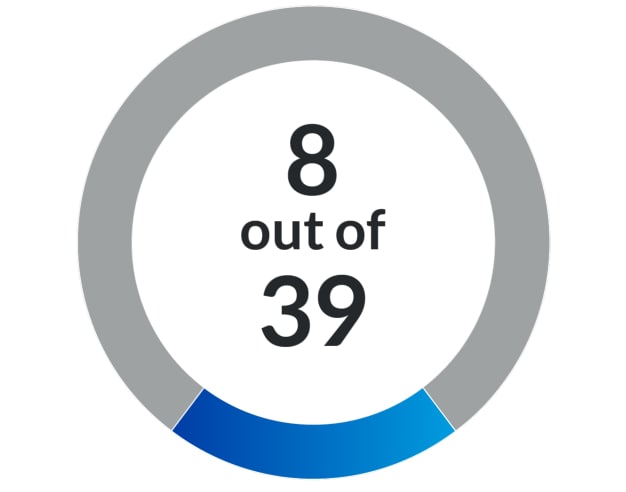 8
out of
39