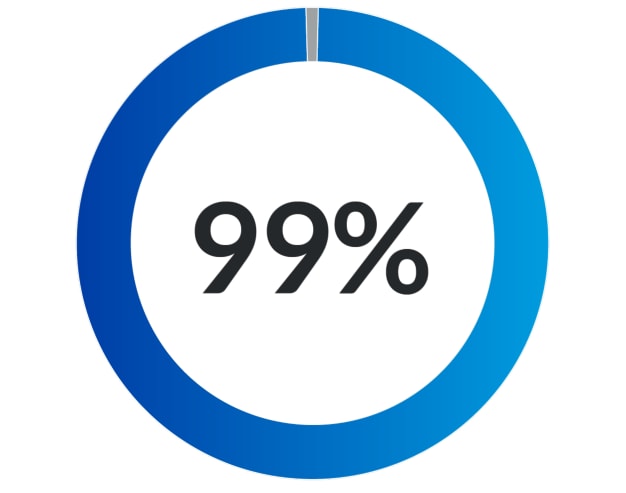 99%